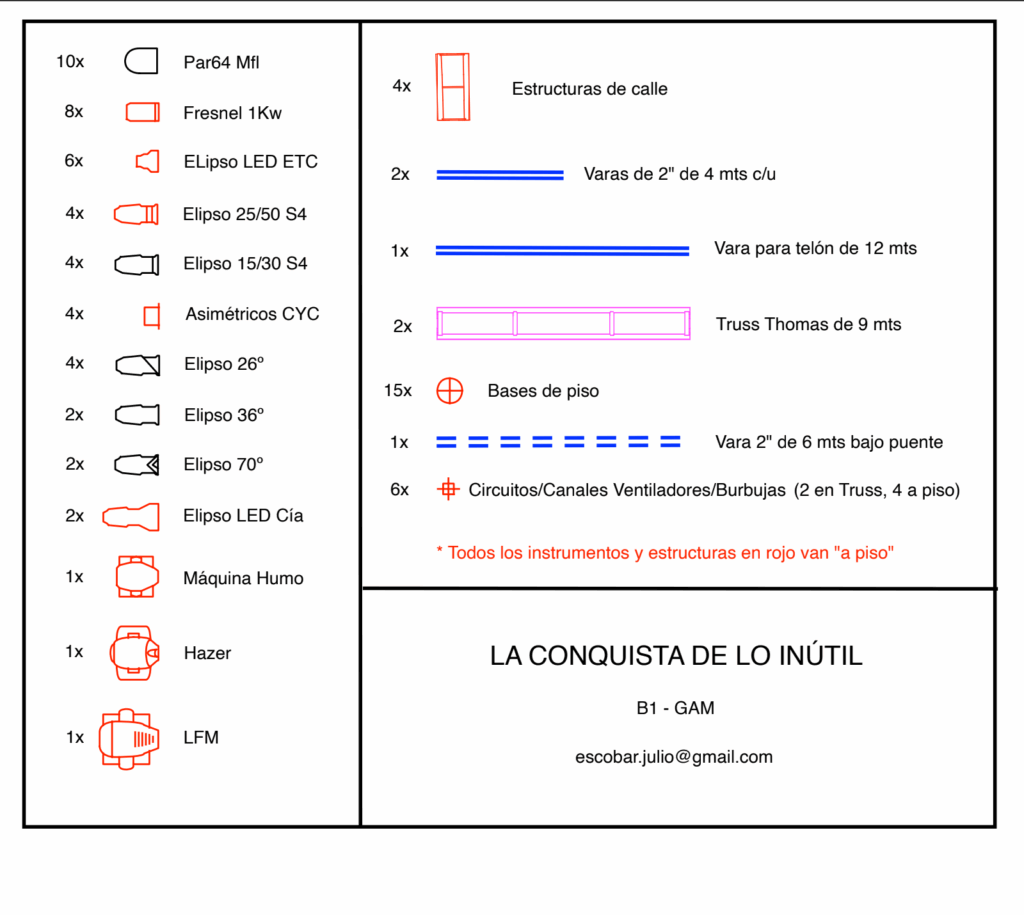 10x Par64 Mfl

8x Fresnel 1Kw

6x ELipso LED ETC

4x Elipso 25/50 S4

4x Elipso 15/30 S4

4x Asimétricos CYC

4x Elipso 26º

2x Elipso 36º

2x Elipso 70º

2x Elipso LED Cía

1x Máquina Humo

1x Hazer

1x LFM

4x Estructuras de calle

2x Varas de 2" de 4 mts c/u

1x Vara para telón de 12 mts

2x Truss Thomas de 9 mts

15x Bases de piso

1x Vara 2" de 6 mts bajo puente

6x Circuitos/Canales Ventiladores/Burbujas (2 en Truss, 4 a piso)

* Todos los instrumentos y estructuras en rojo van "a piso"

LA CONQUISTA DE LO INÚTIL

B1 - GAM

escobar.julio@gmail.com